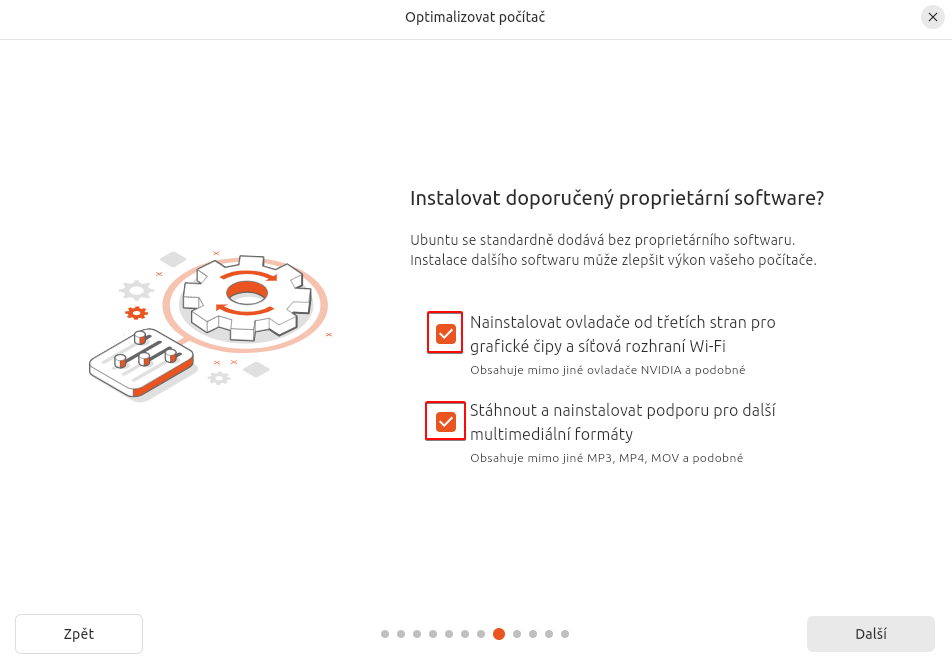 Optimalizovat počítač

Instalovat doporučený proprietární software?

Ubuntu se standardně dodává bez proprietárního softwaru. Instalace dalšího softwaru může zlepšit výkon vašeho počítače.

Nainstalovat ovladače od třetích stran pro grafické čipy a síťová rozhraní Wi-Fi
Obsahuje mimo jiné ovladače NVIDIA a podobné

Stáhnout a nainstalovat podporu pro další multimediální formáty
Obsahuje mimo jiné MP3, MP4, MOV a podobné

Zpět

Další