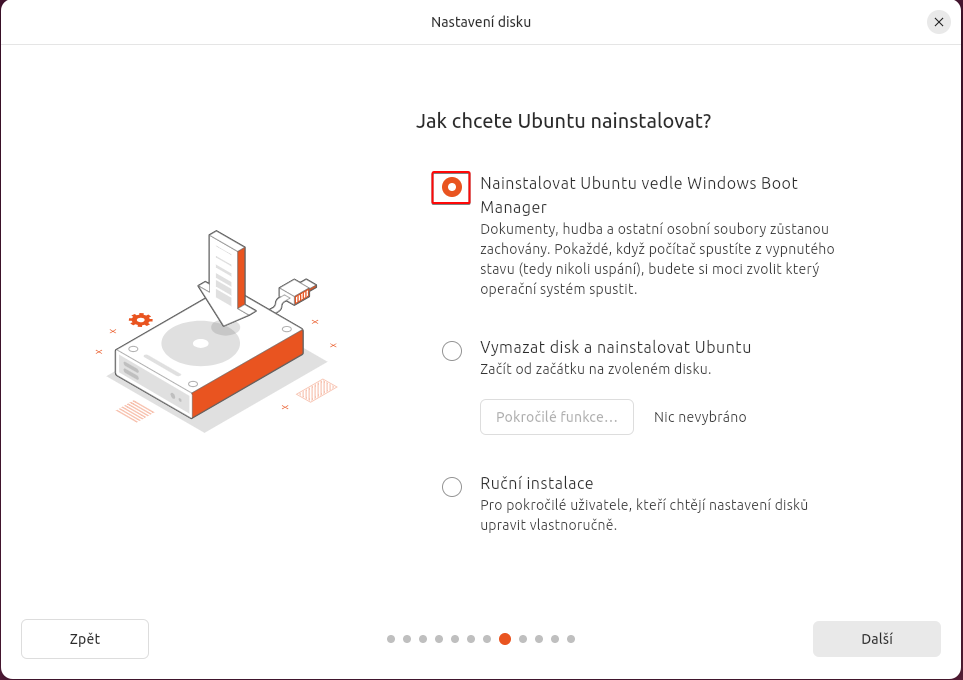 Nastavení disku

Jak chcete Ubuntu nainstalovat?

Nainstalovat Ubuntu vedle Windows Boot Manager
Dokumenty, hudba a ostatní osobní soubory zůstanou zachovány. Pokaždé, když počítač spustíte z vypnutého stavu (tedy nikoli uspání), budete si moci zvolit který operační systém spustit.

Vymazat disk a nainstalovat Ubuntu
Začít od začátku na zvoleném disku.

Pokročilé funkce...

Nic nevybráno

Ruční instalace
Pro pokročilé uživatele, kteří chtějí nastavení disků upravit vlastnoručně.

Zpět

Další